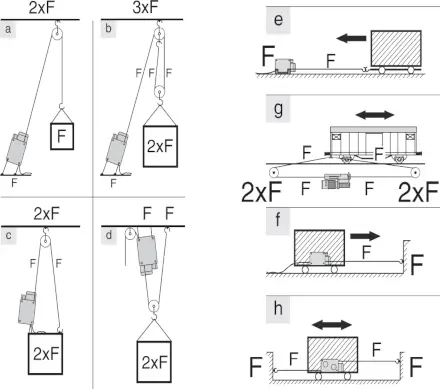 2xF
a
F
F

3xF
b
F F F
2xF
F

2xF
c
F F
2xF

F F
d
2xF

e
F
F

g
F
F
2xF
F
F
2xF

f
F
F

h
F
F
F
F