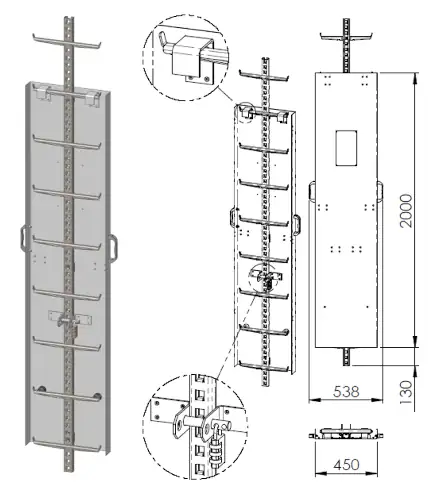 2000
538
130
450