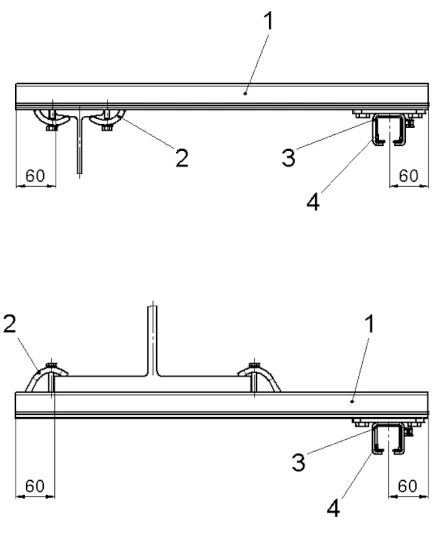 1
2
3
4
60
60

2
1
3
4
60
60