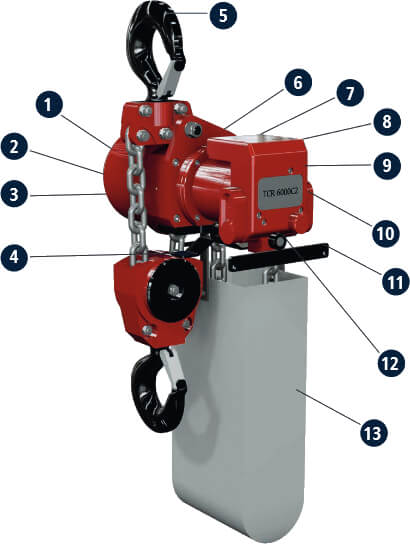 5
6
7
1
8
2
9
3
TCR 6000C2
10
4
11
12
13