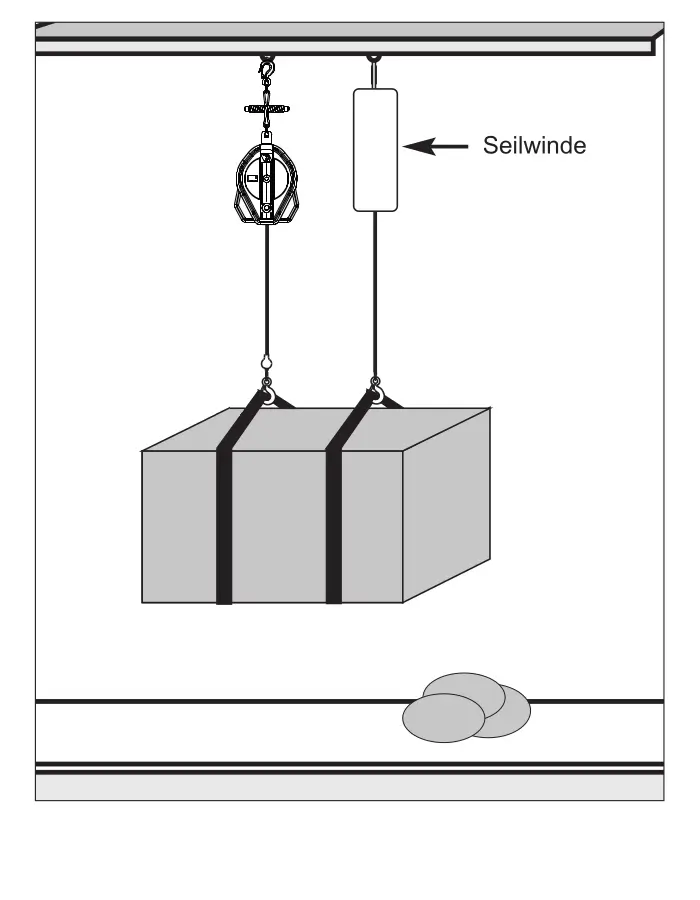 Seilwinde