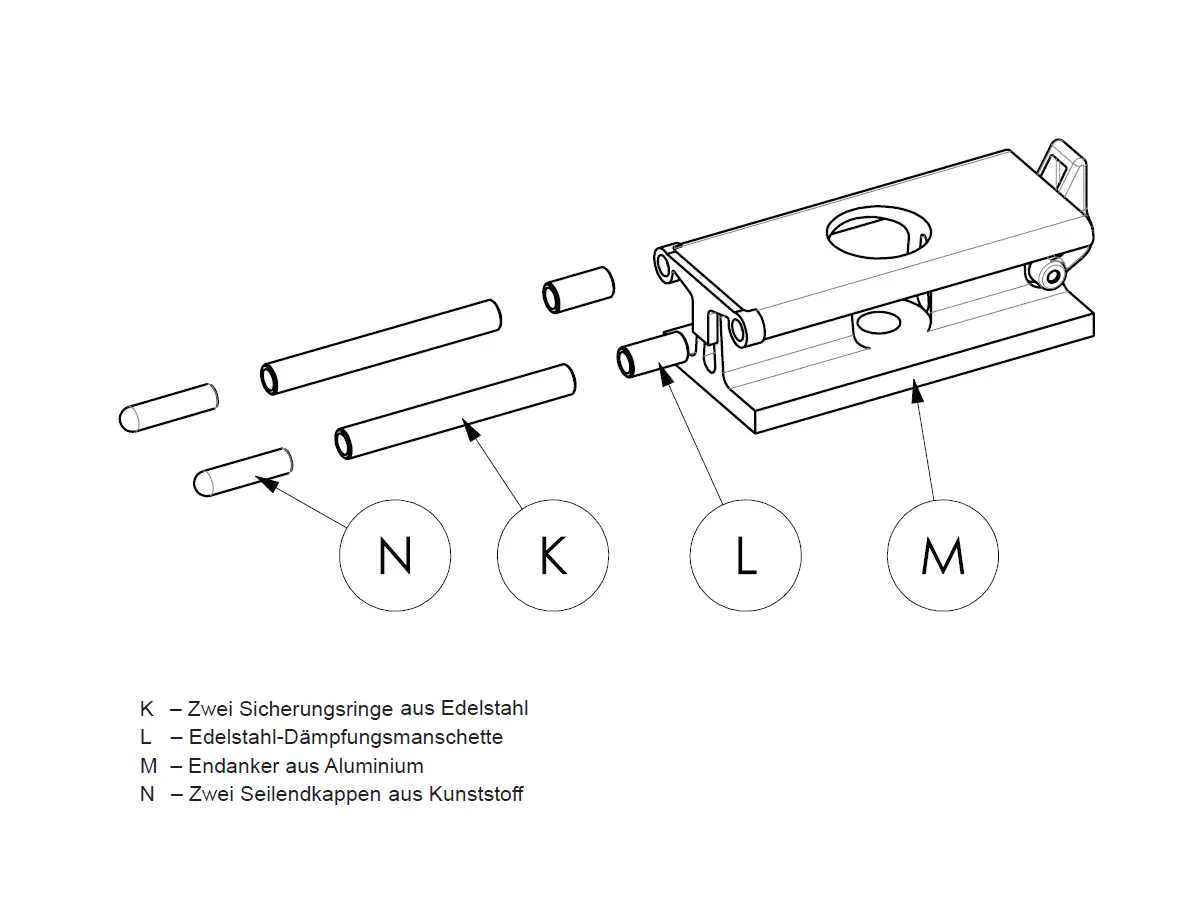 N

K

L

M

K – Zwei Sicherungsringe aus Edelstahl
L – Edelstahl-Dämpfungsmanschette
M – Endanker aus Aluminium
N – Zwei Seilendkappen aus Kunststoff