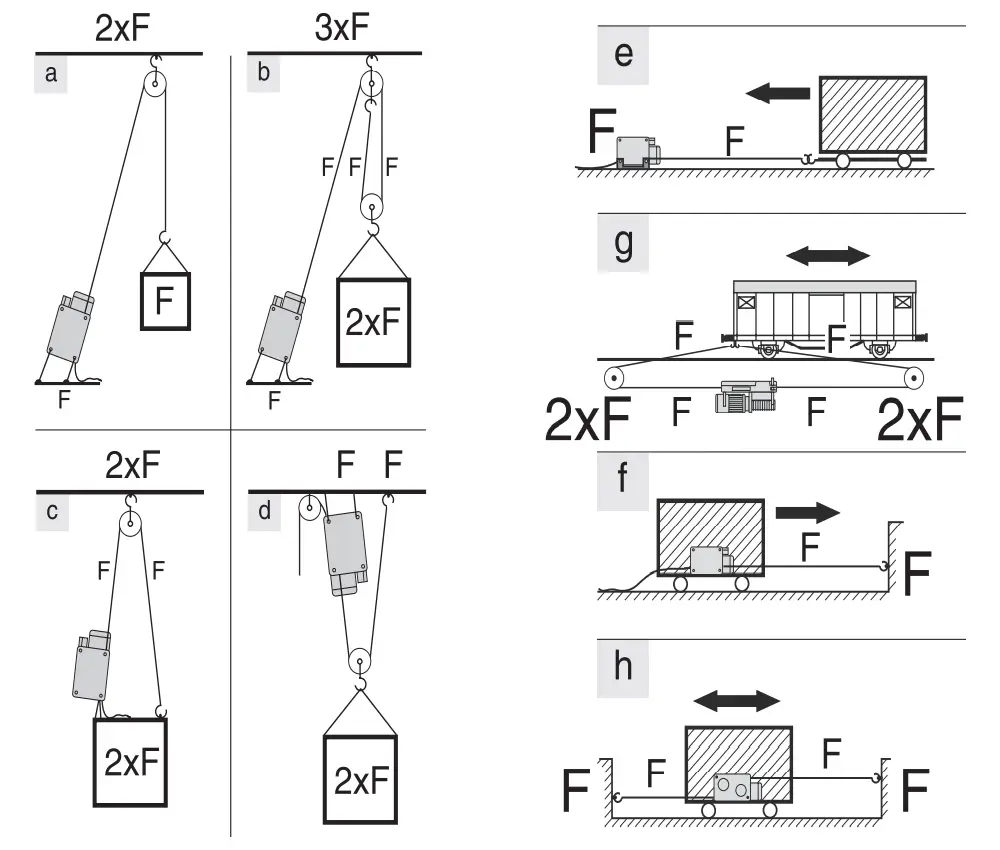 2xF
a
F
F

3xF
b
F F F
2xF
F

2xF
c
F F
2xF

F F
d
2xF

e
F
F

g
F
F
2xF F F 2xF

f
F
F

h
F
F
F F