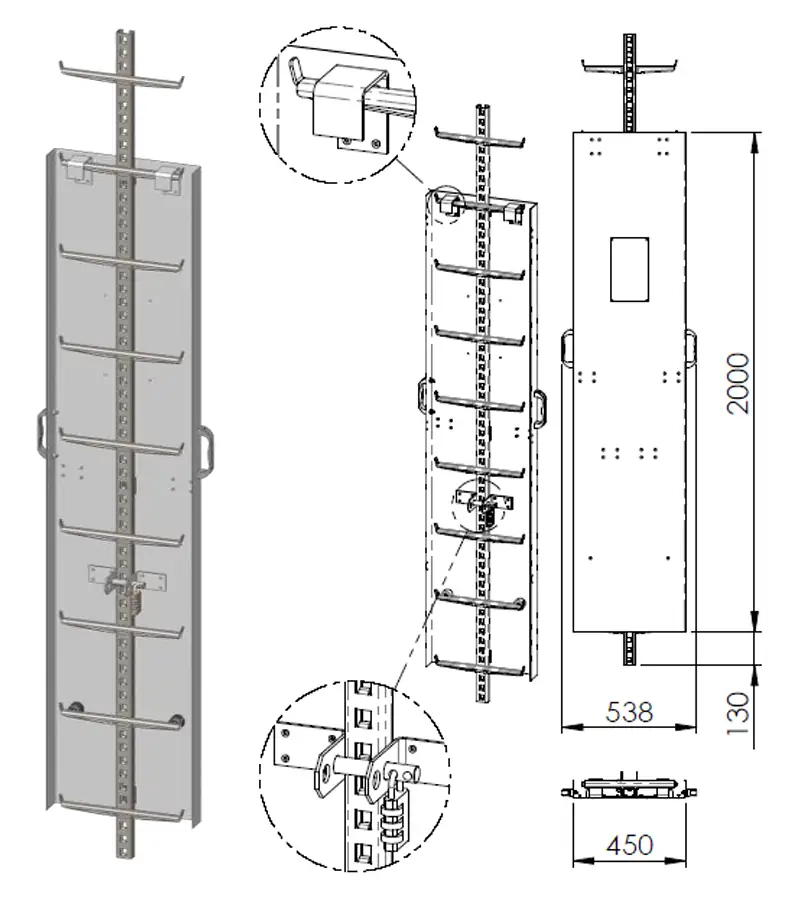 2000
538
130
450