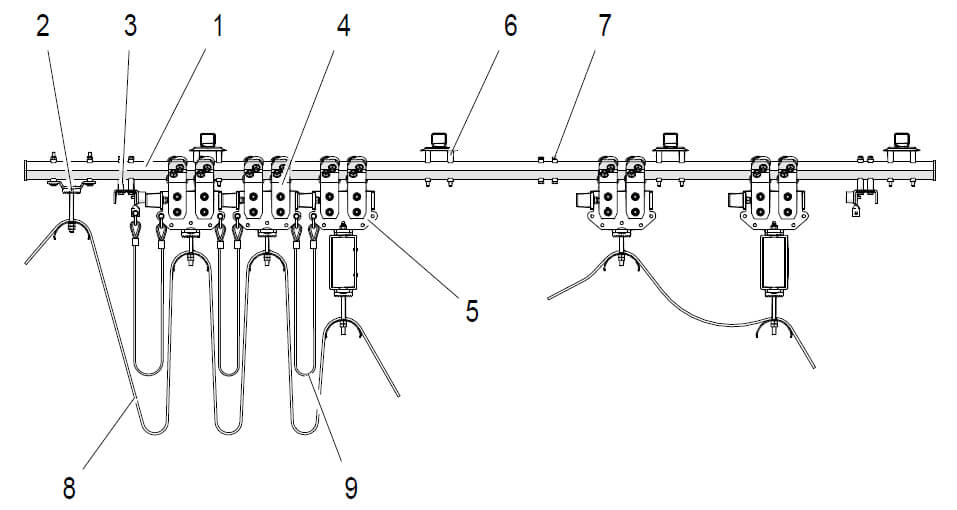 2 3 1 4 6 7

5

8 9