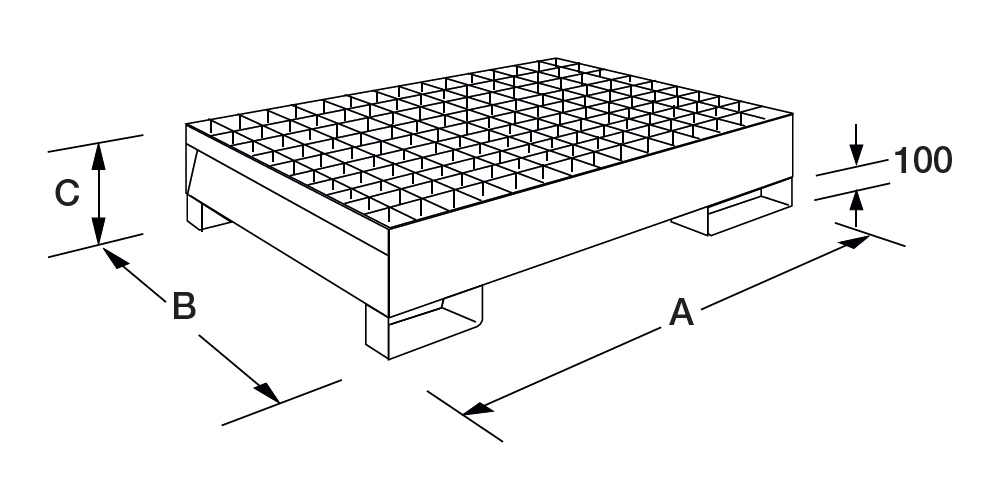 C
100
B
A