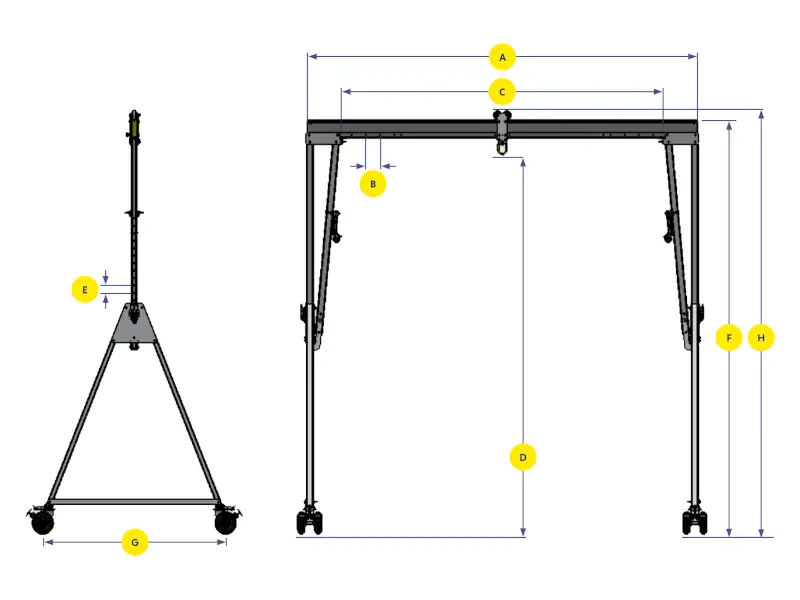 E
G
A
C
B
D
F
H