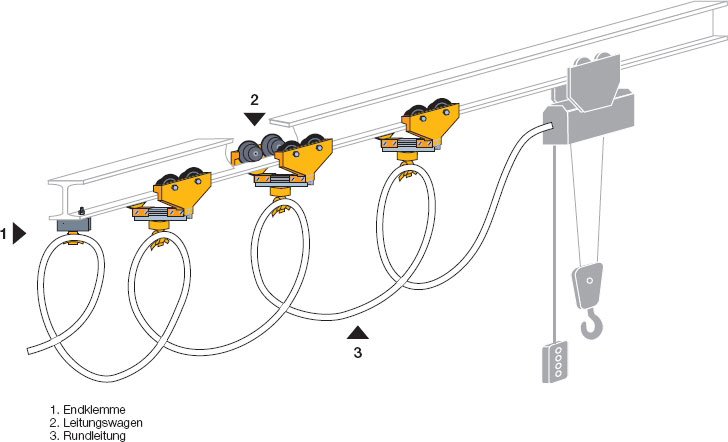 2

1

3

1. Endklemme
2. Leitungswagen
3. Rundleitung