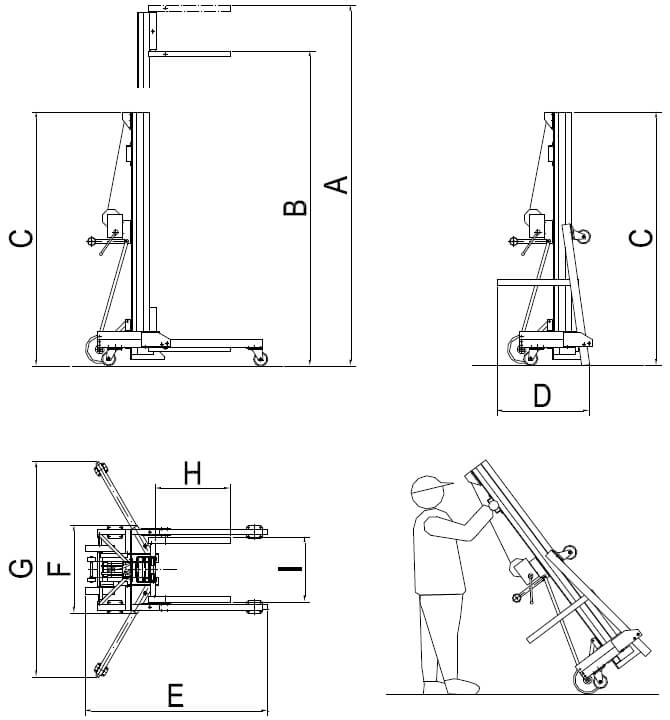 C
B
A
C
D
H
G
F
I
E