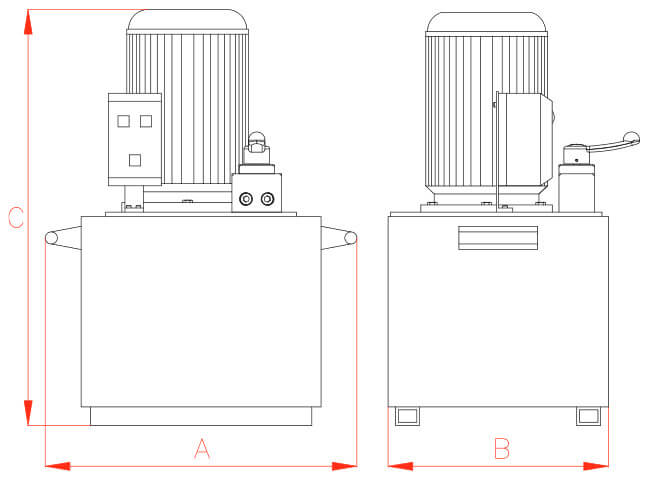 C

A

B