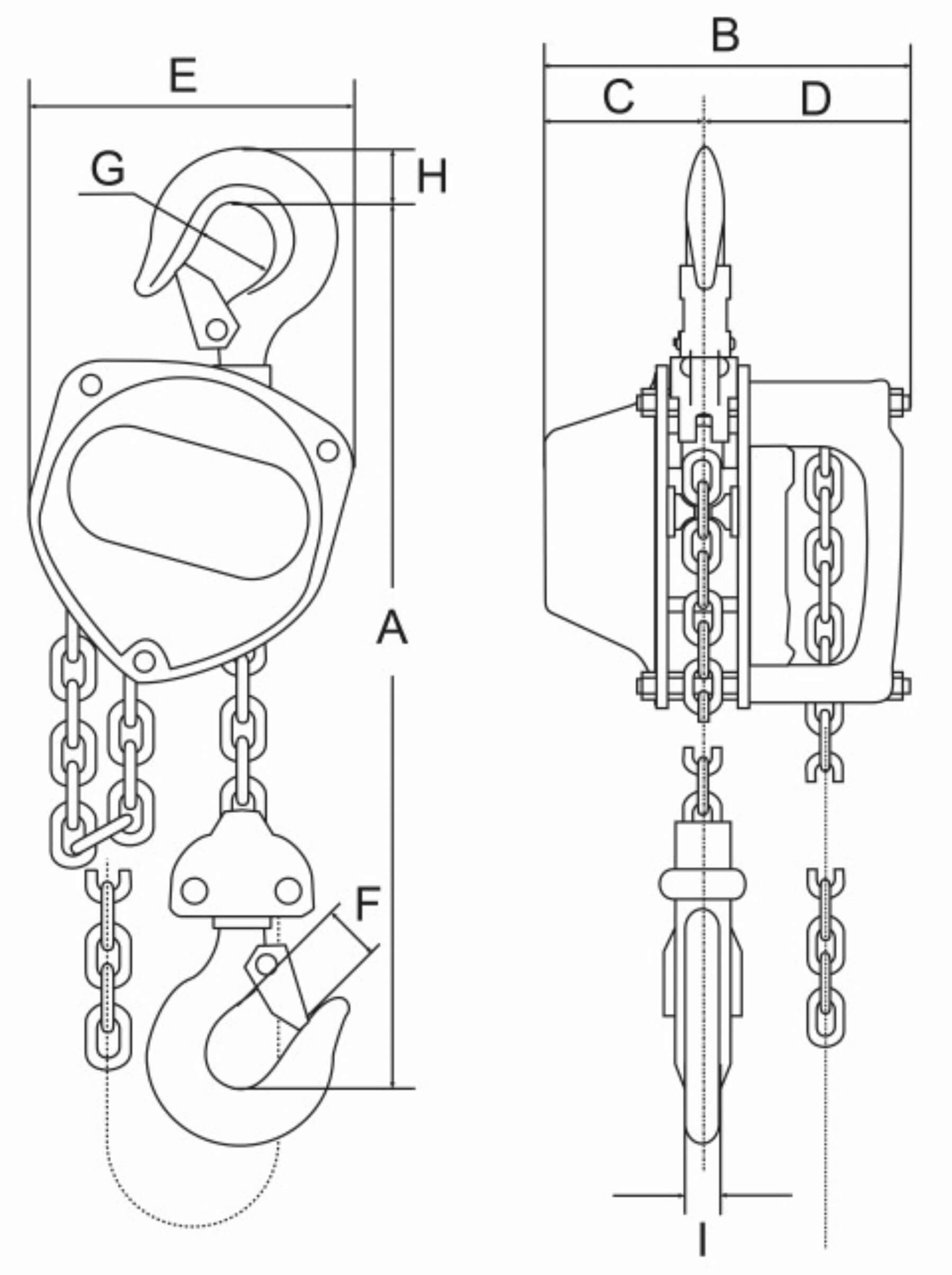 E
G
H
A
F
B
C
D
I