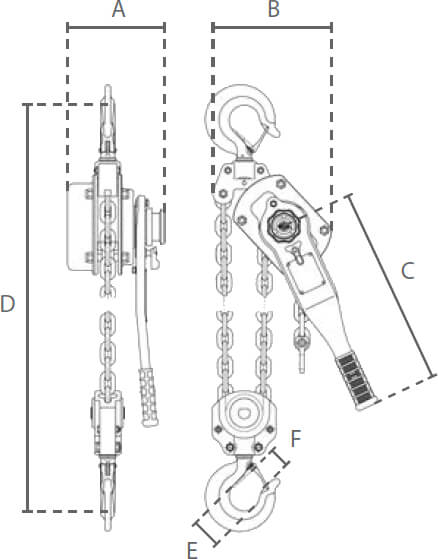 A
B
C
D
F
E