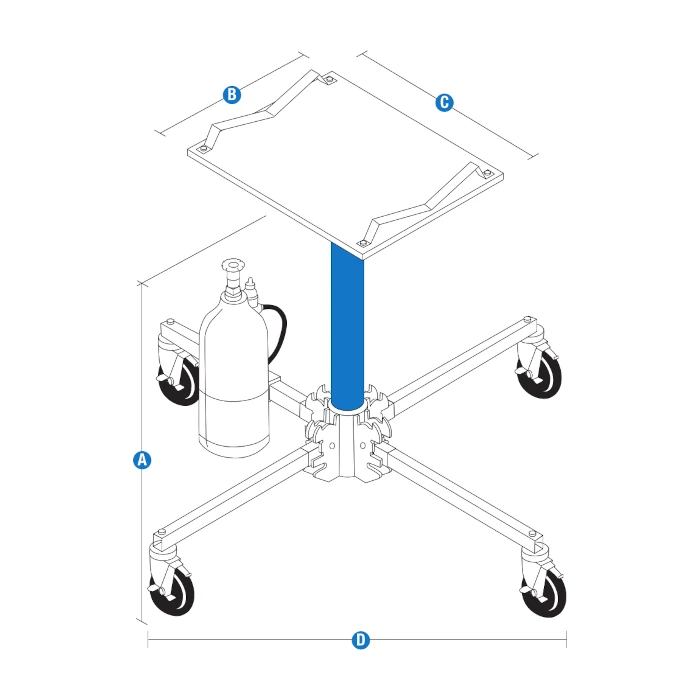 B
C
A
D