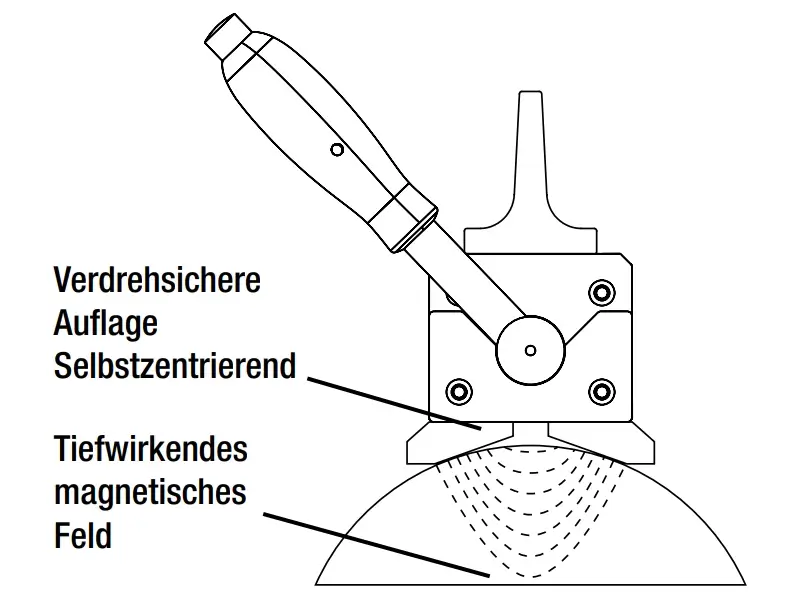 Verdrehsichere
Auflage
Selbstzentrierend

Tiefwirkendes
magnetisches
Feld