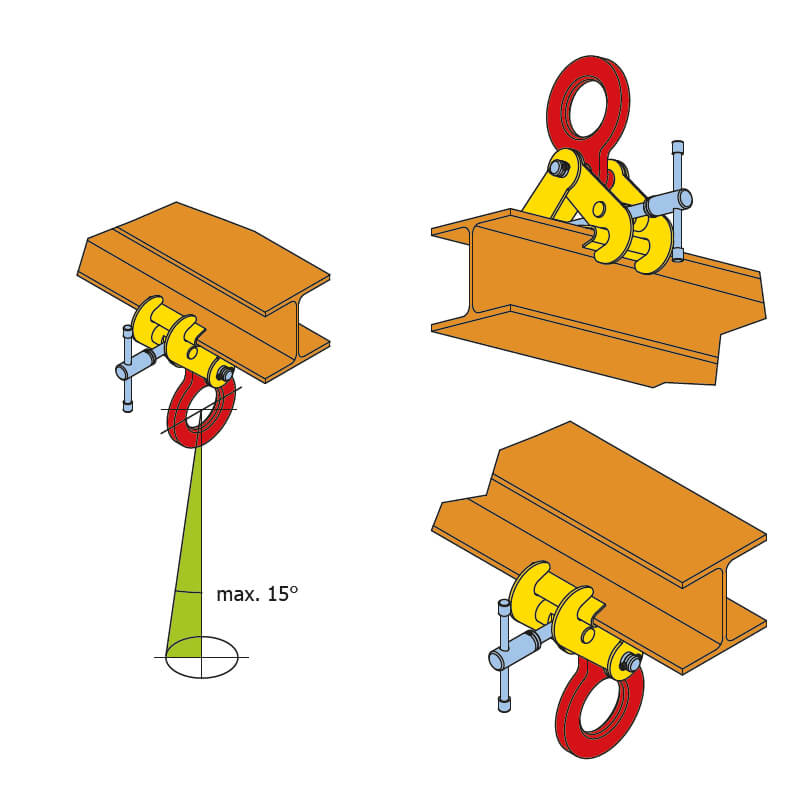 max. 15°