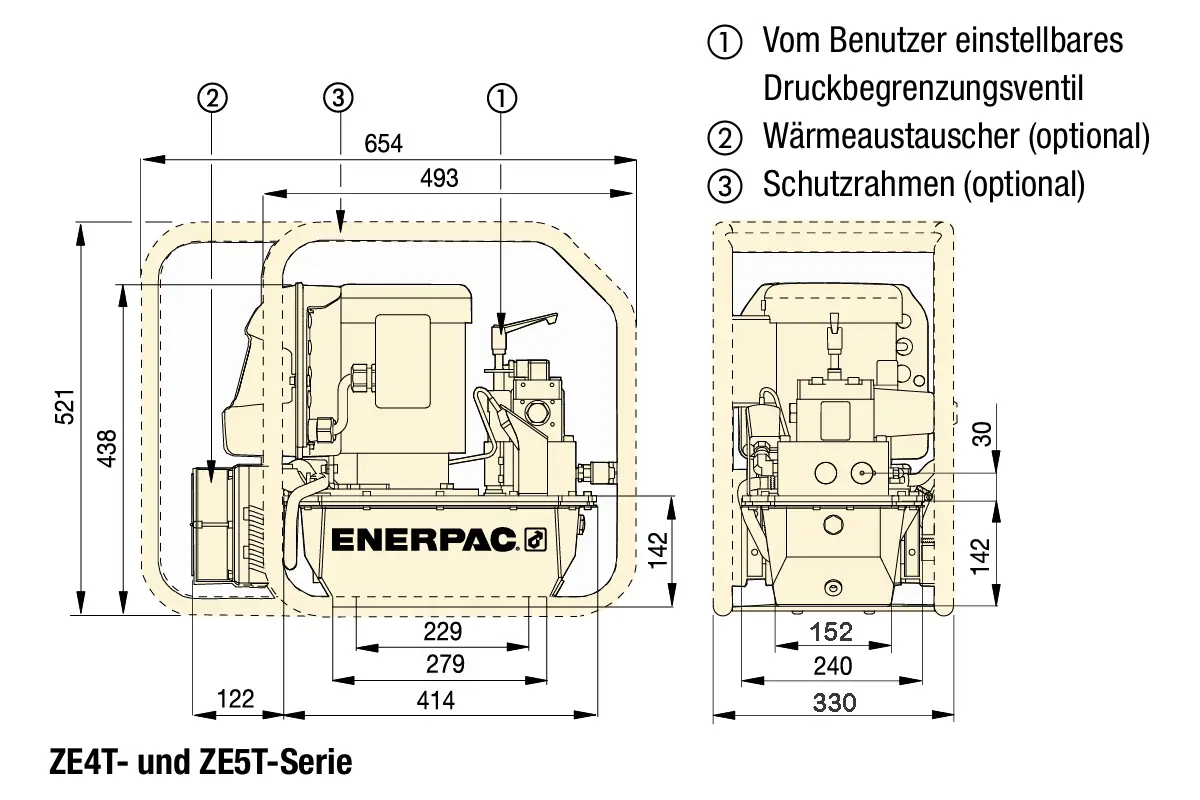 ① Vom Benutzer einstellbares Druckbegrenzungsventil
② Wärmeaustauscher (optional)
③ Schutzrahmen (optional)

② ③ ①

654

493

521

438

ENERPAC

142

229

279

122

414

30

142

152

240

330

ZE4T- und ZE5T-Serie