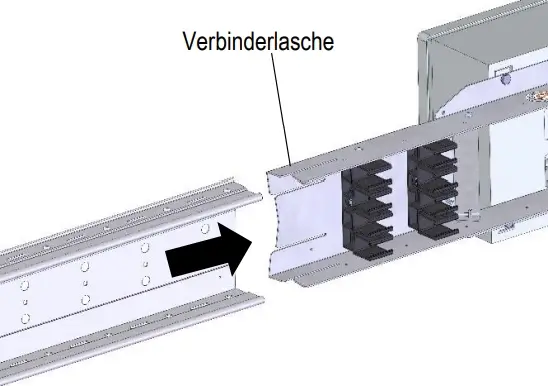 Verbinderlasche