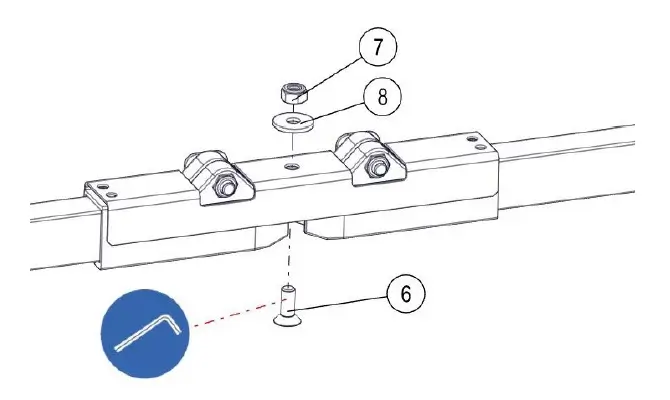 7
8
6