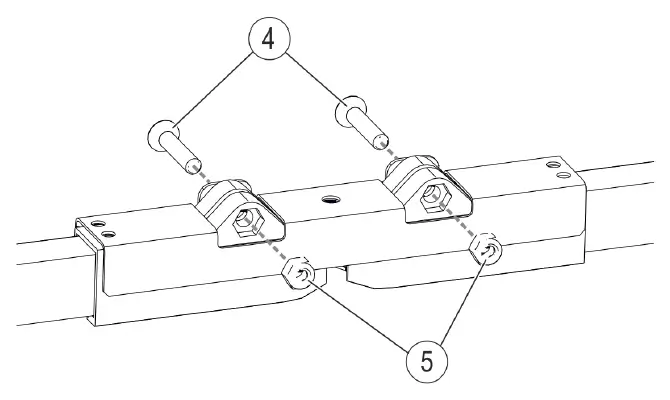 4

5