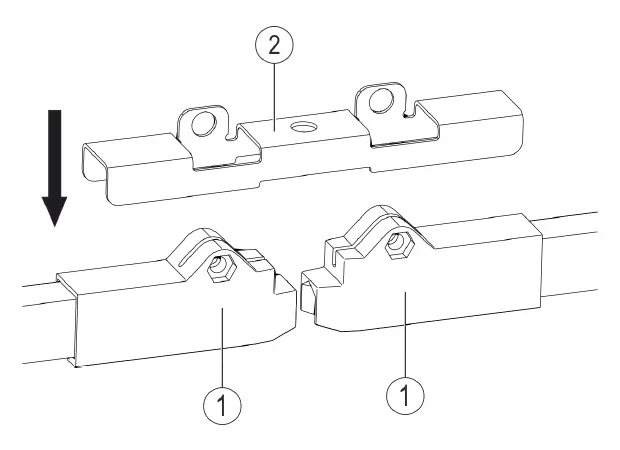 2

1

1