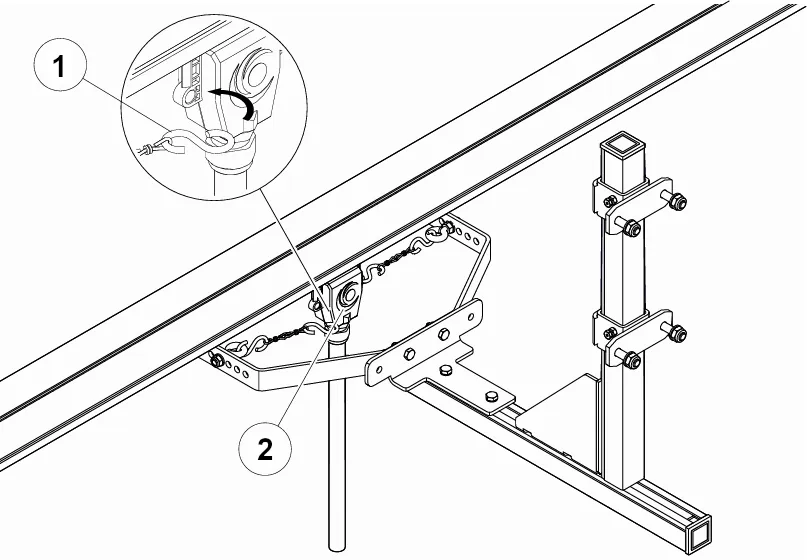 1

2