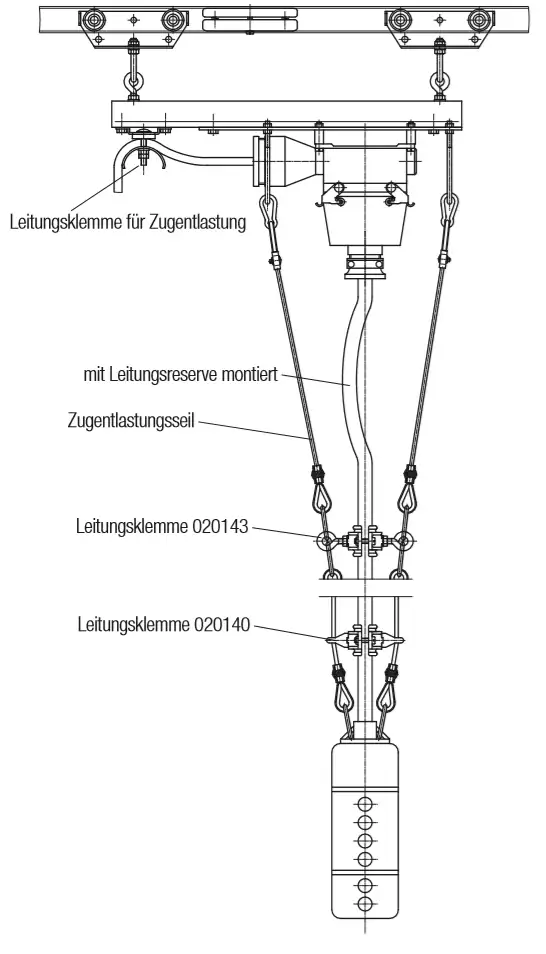 Leitungsklemme für Zugentlastung

mit Leitungsreserve montiert

Zugentlastungsseil

Leitungsklemme 020143

Leitungsklemme 020140