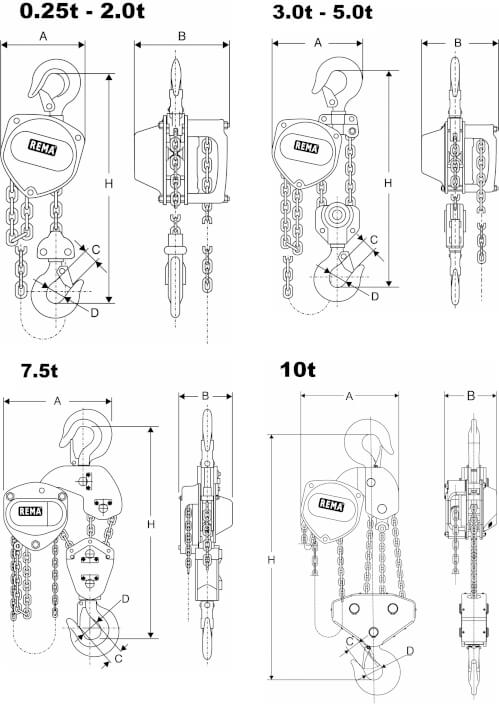 0.25t - 2.0t

A

B

REMA

H

C

D

3.0t - 5.0t

A

B

REMA

H

C

D

7.5t

A

B

REMA

H

D

C

10t

A

B

REMA

H

C

D